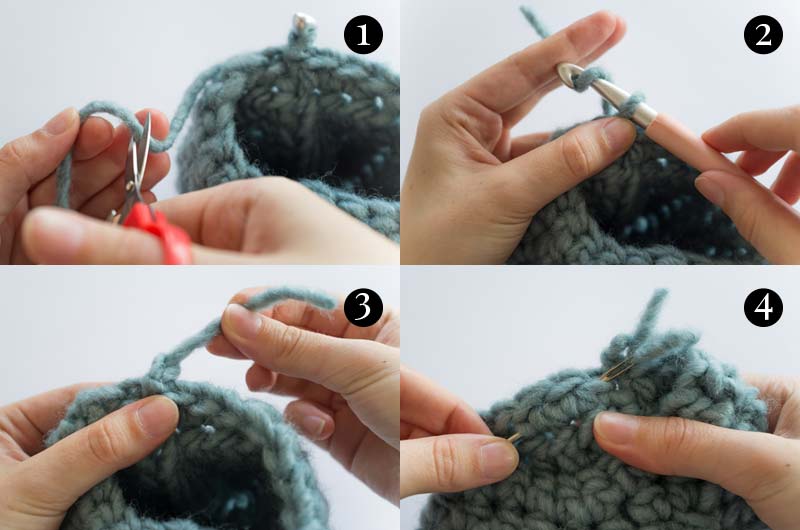 1
2
3
4